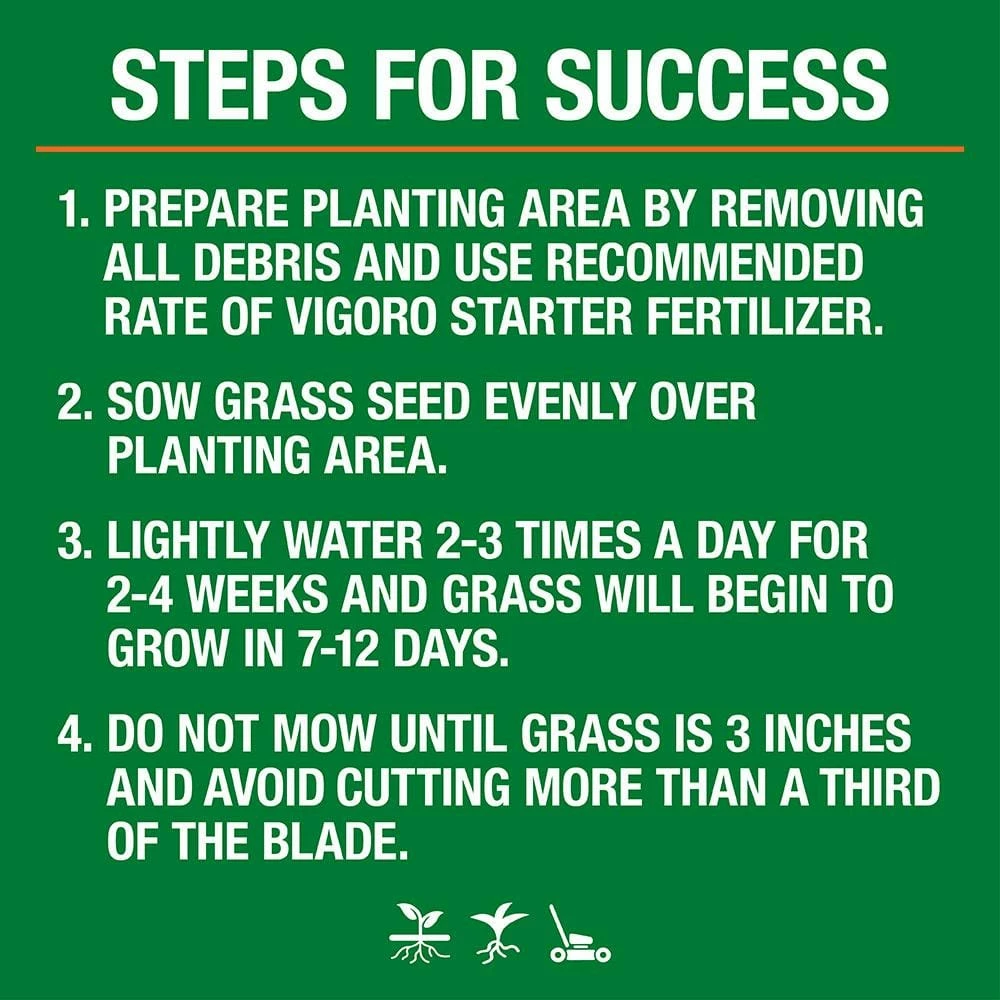 STEPS FOR SUCCESS

1. PREPARE PLANTING AREA BY REMOVING ALL DEBRIS AND USE RECOMMENDED RATE OF VIGORO STARTER FERTILIZER.

2. SOW GRASS SEED EVENLY OVER PLANTING AREA.

3. LIGHTLY WATER 2-3 TIMES A DAY FOR 2-4 WEEKS AND GRASS WILL BEGIN TO GROW IN 7-12 DAYS.

4. DO NOT MOW UNTIL GRASS IS 3 INCHES AND AVOID CUTTING MORE THAN A THIRD OF THE BLADE.